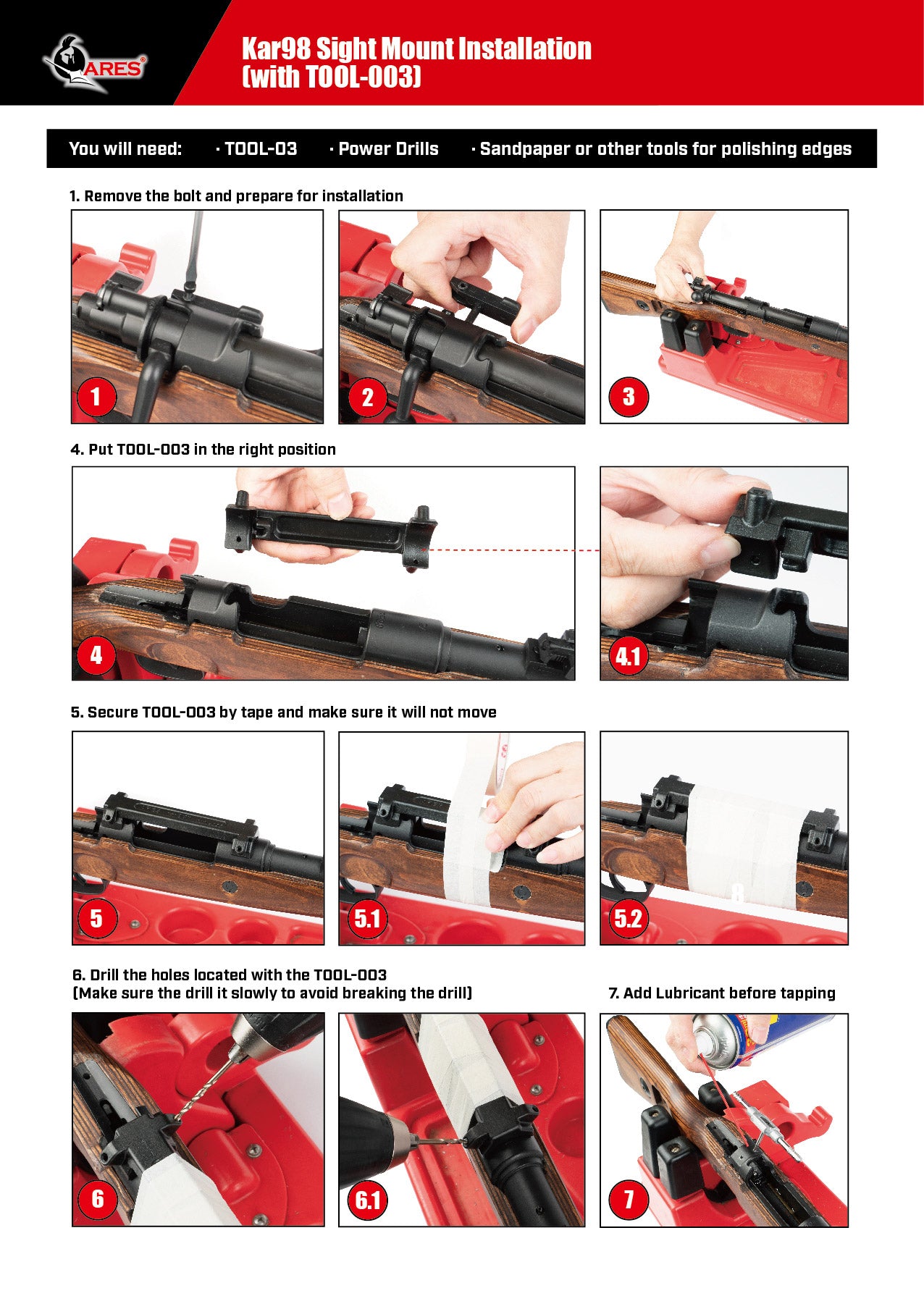 ARES®

Kar98 Sight Mount Installation (with TOOL-003)

You will need: · TOOL-03 · Power Drills · Sandpaper or other tools for polishing edges

1. Remove the bolt and prepare for installation

1

2

3

4. Put TOOL-003 in the right position

4

4.1

5. Secure TOOL-003 by tape and make sure it will not move

5

5.1

5.2

6. Drill the holes located with the TOOL-003 (Make sure the drill it slowly to avoid breaking the drill)

7. Add Lubricant before tapping

6

6.1

7